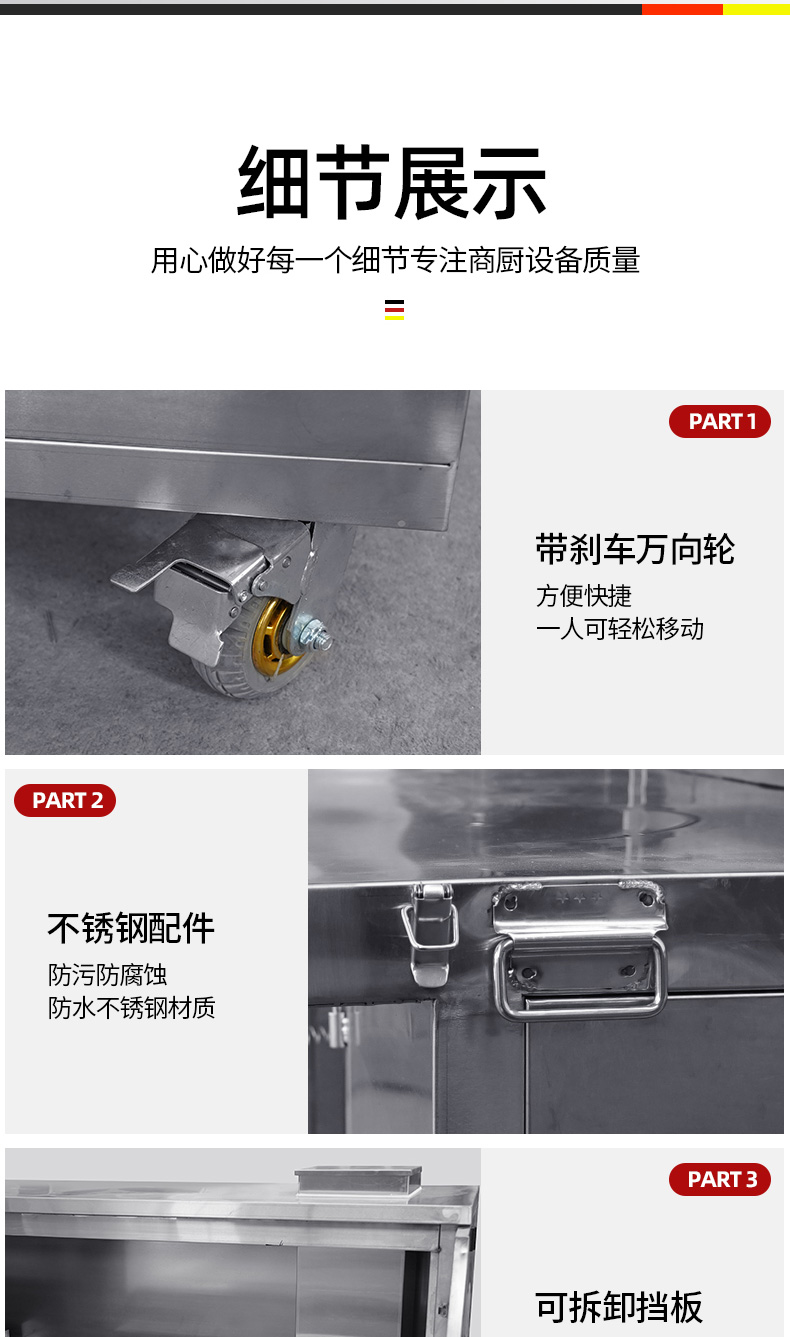 细节展示

用心做好每一个细节专注商厨设备质量

PART 1

带刹车万向轮

方便快捷
一人可轻松移动

PART 2

不锈钢配件

防污防腐蚀
防水不锈钢材质

PART 3

可拆卸挡板